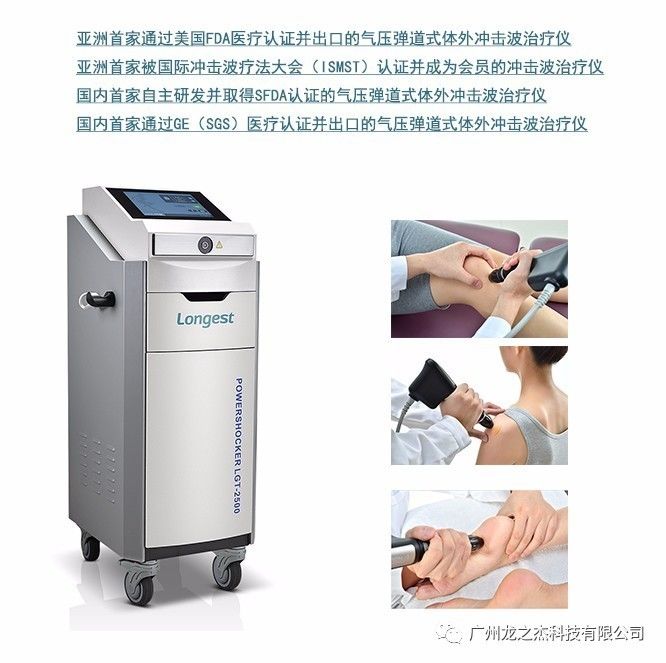 亚洲首家通过美国FDA医疗认证并出口的气压弹道式体外冲击波治疗仪
亚洲首家被国际冲击波疗法大会（ISMST）认证并成为会员的冲击波治疗仪
国内首家自主研发并取得SFDA认证的气压弹道式体外冲击波治疗仪
国内首家通过GE（SGS）医疗认证并出口的气压弹道式体外冲击波治疗仪

Longest

POWERSHOCKER LGT-2500

广州龙之杰科技有限公司